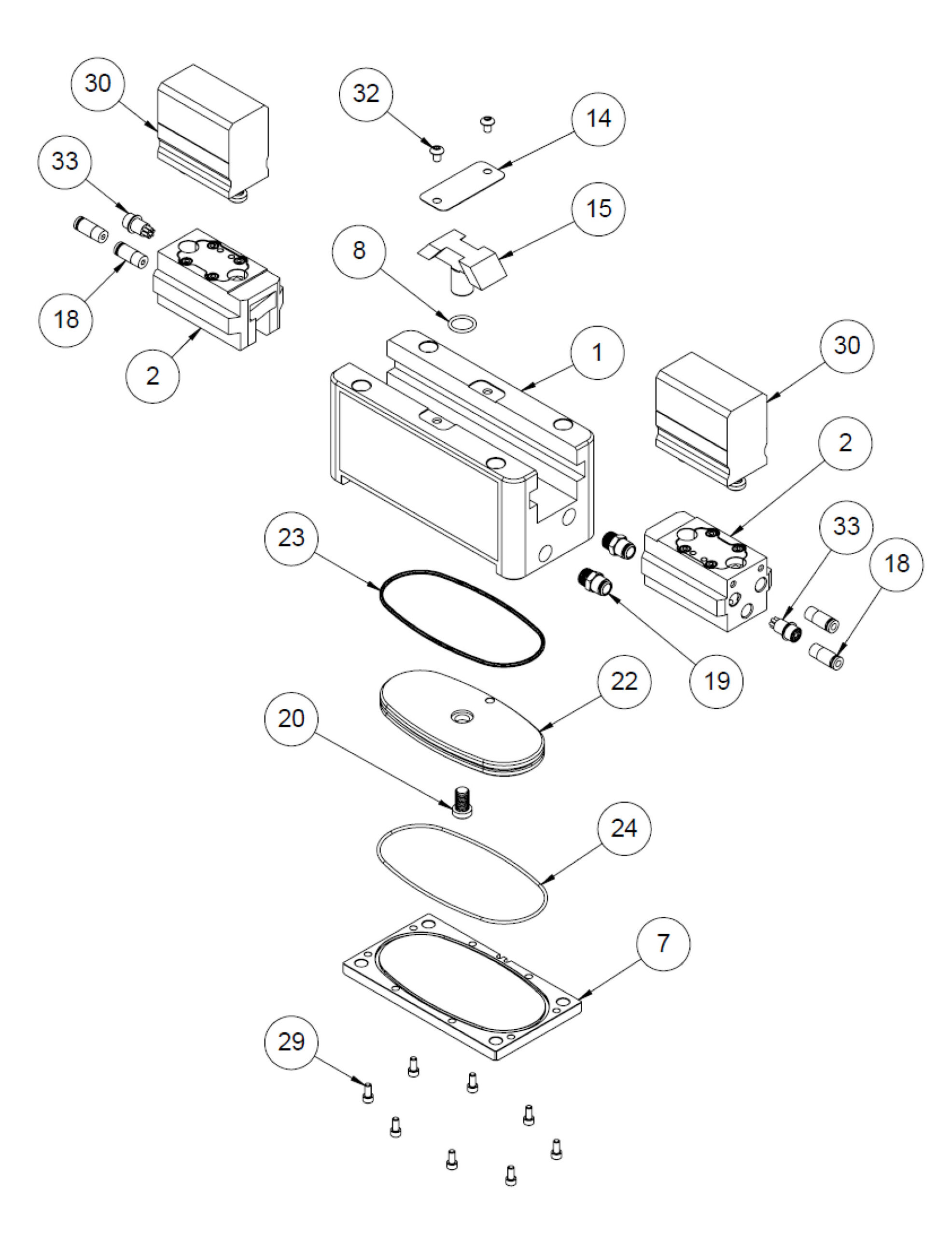 30
32
14
33
15
8
18
2
1
30
2
23
33
18
19
22
20
24
7
29