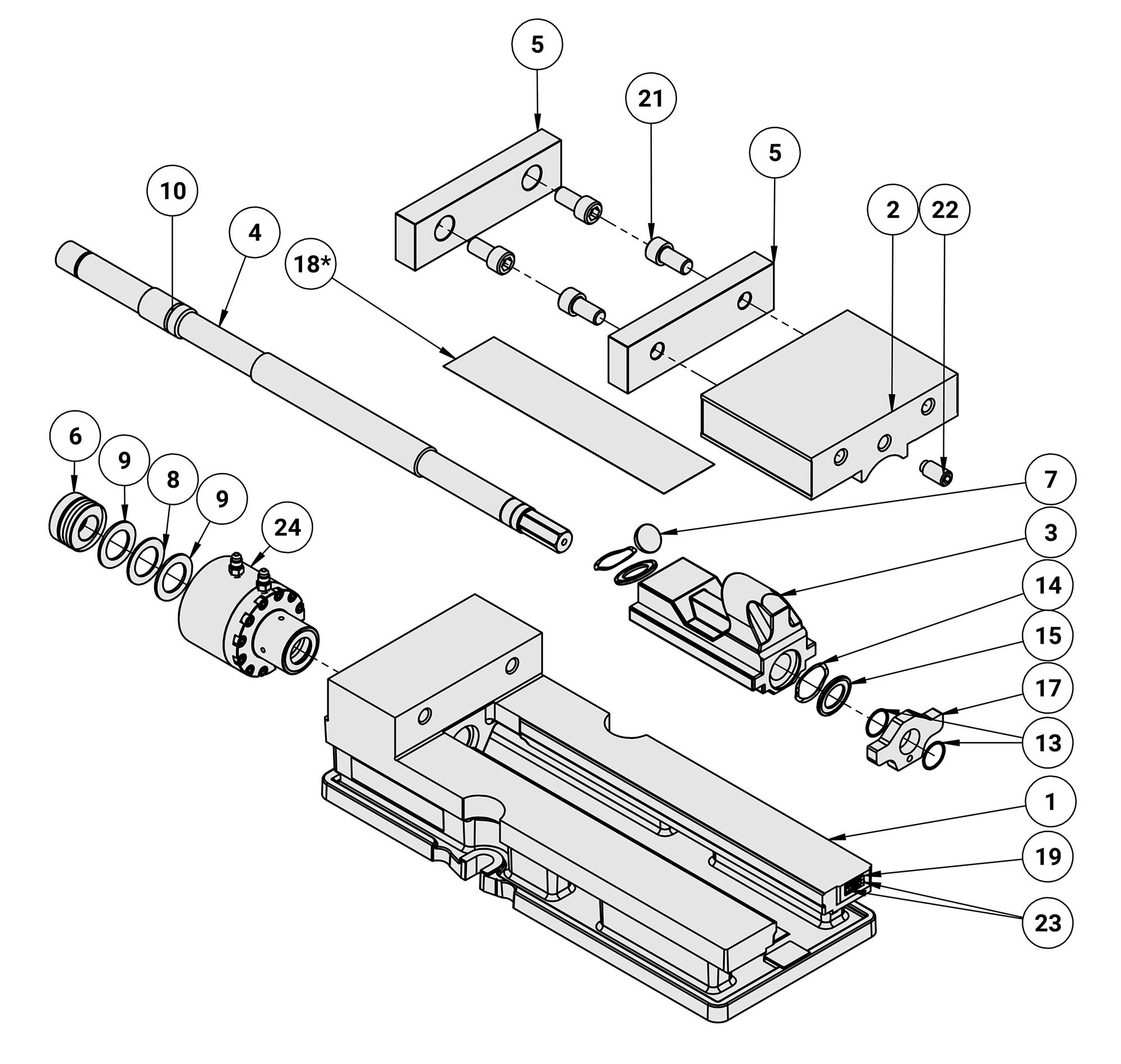 5
21
5
10
4
18*
2
22
6
9
8
9
24
7
3
14
15
17
13
1
19
23