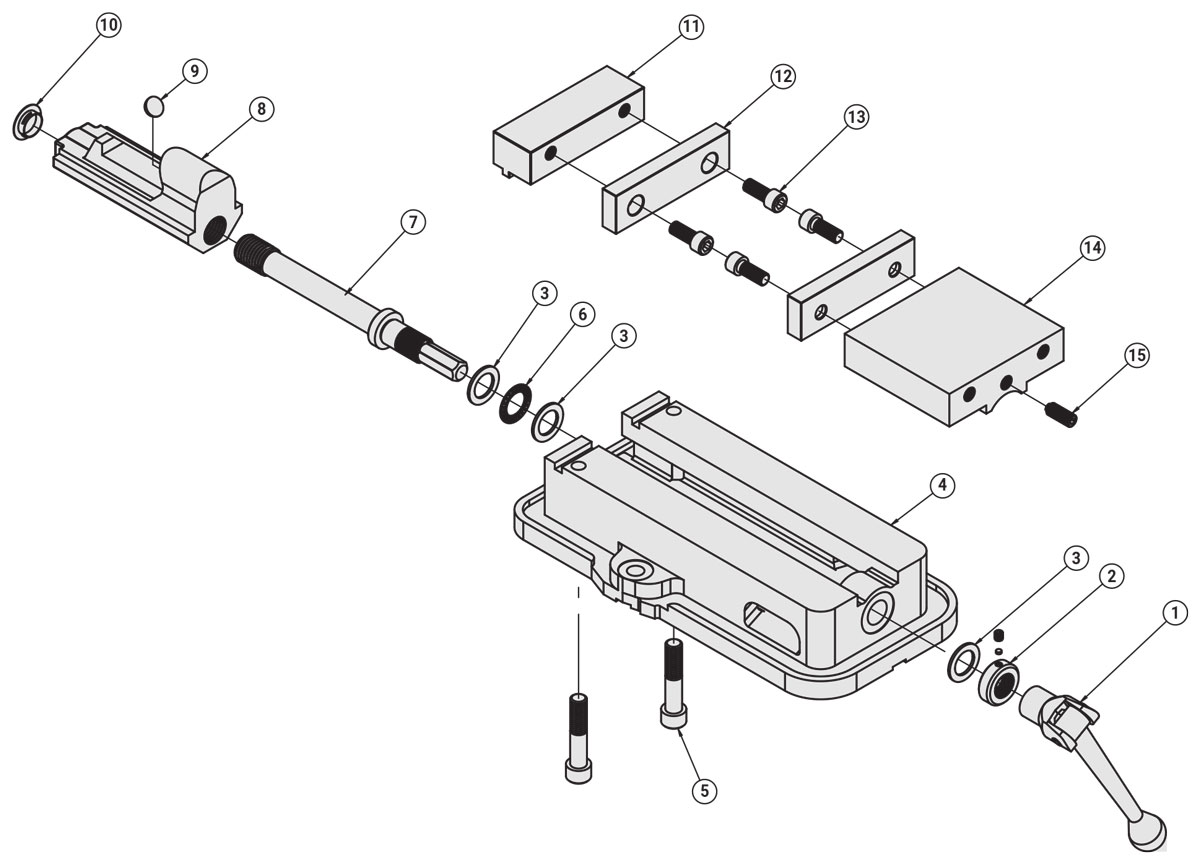 10
9
8
11
12
13
7
14
3
6
3
15
4
3
2
1
5