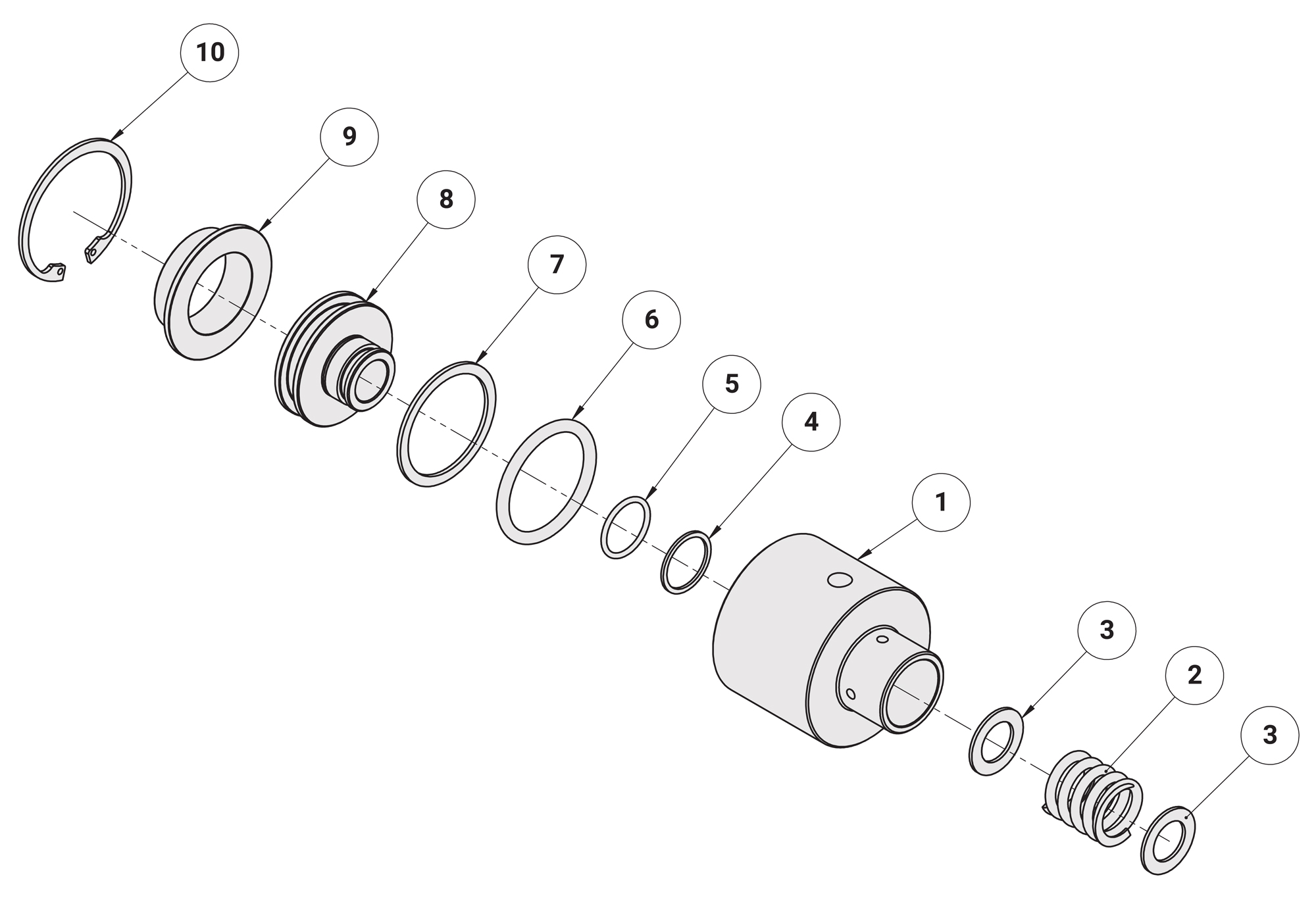 10
9
8
7
6
5
4
1
3
2
3