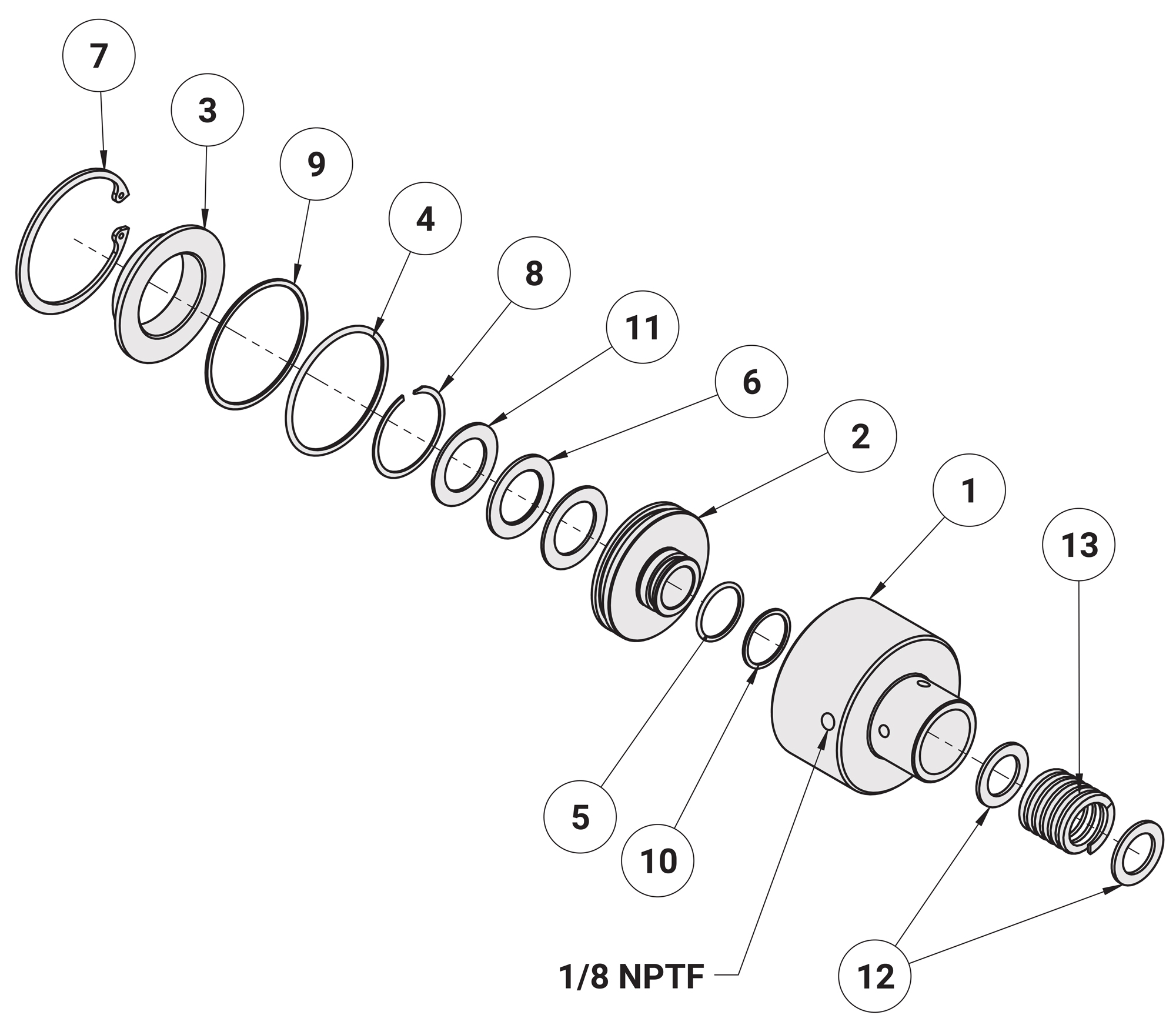 7
3
9
4
8
11
6
2
1
13
5
10
1/8 NPTF
12