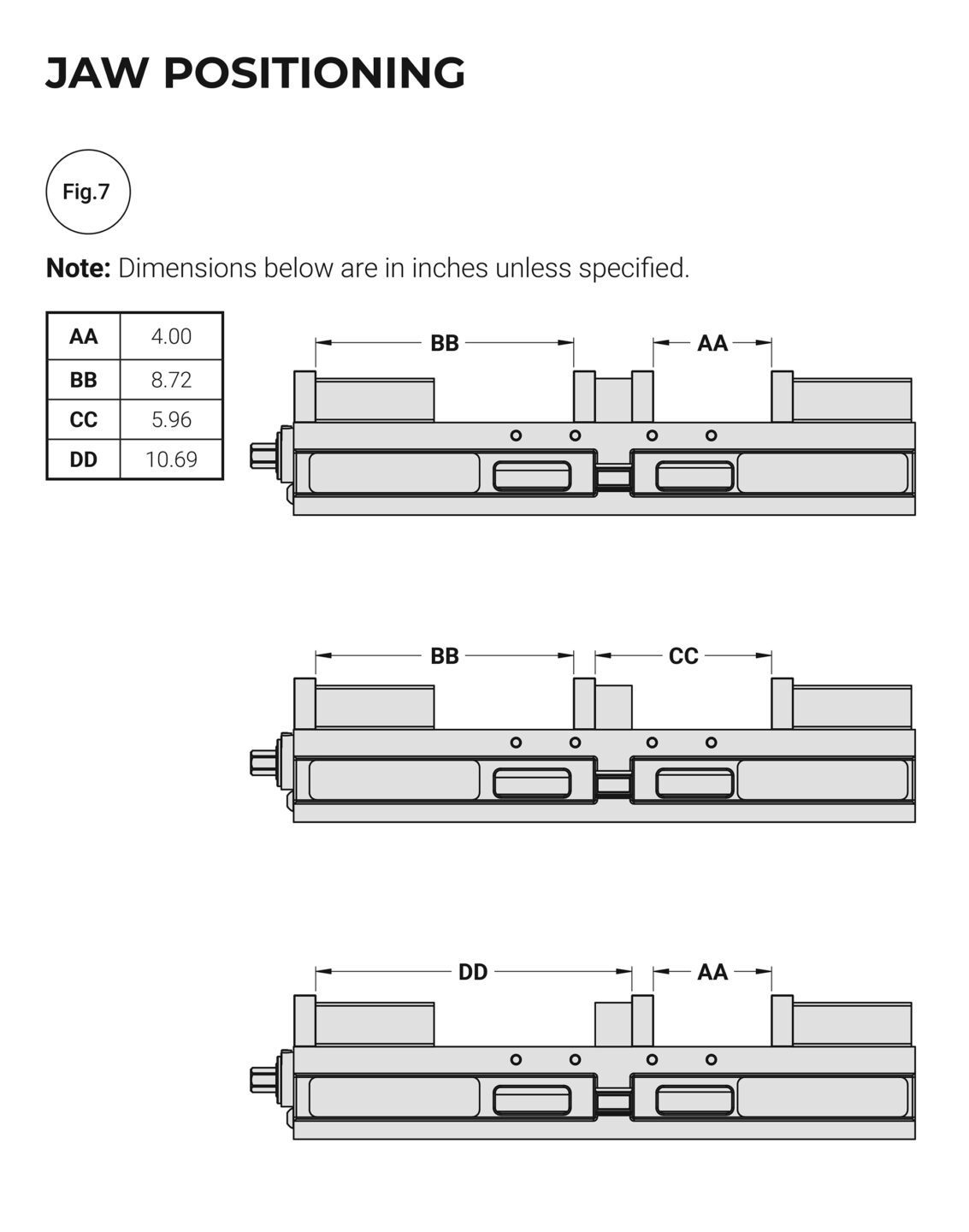 JAW POSITIONING

Fig.7

Note: Dimensions below are in inches unless specified.

| AA | 4.00 |
|---|---|
| BB | 8.72 |
| CC | 5.96 |
| DD | 10.69 |

BB
AA

BB
CC

DD
AA