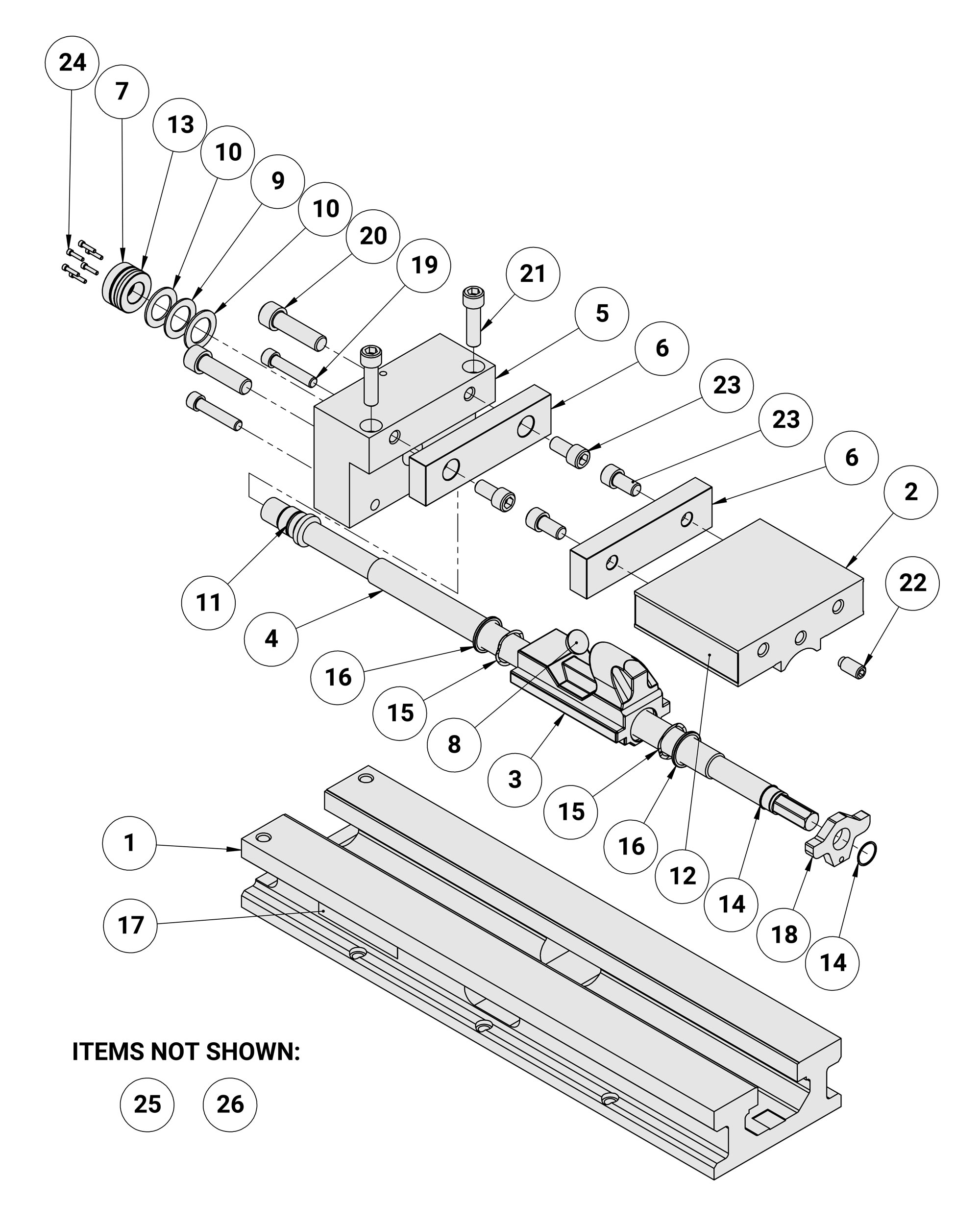 24
7
13
10
9
10
20
19
21
5
6
23
23
6
2
22
11
4
16
15
8
3
15
16
12
14
18
14
1
17

ITEMS NOT SHOWN:
25 26