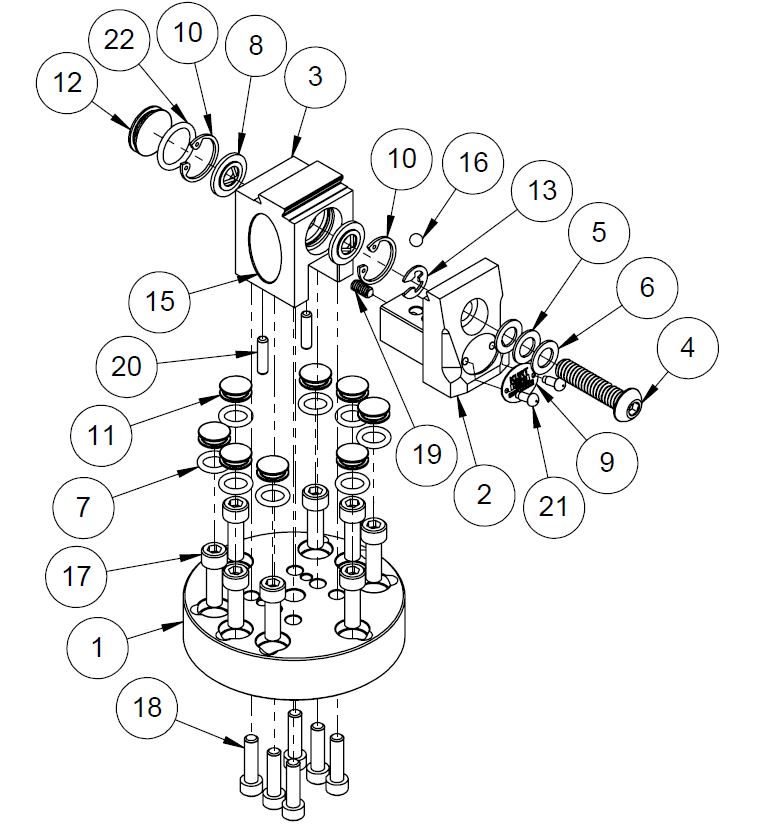 12
22
10
8
3
10
16
13
5
6
4
15
20
11
7
17
1
18
19
2
21
9