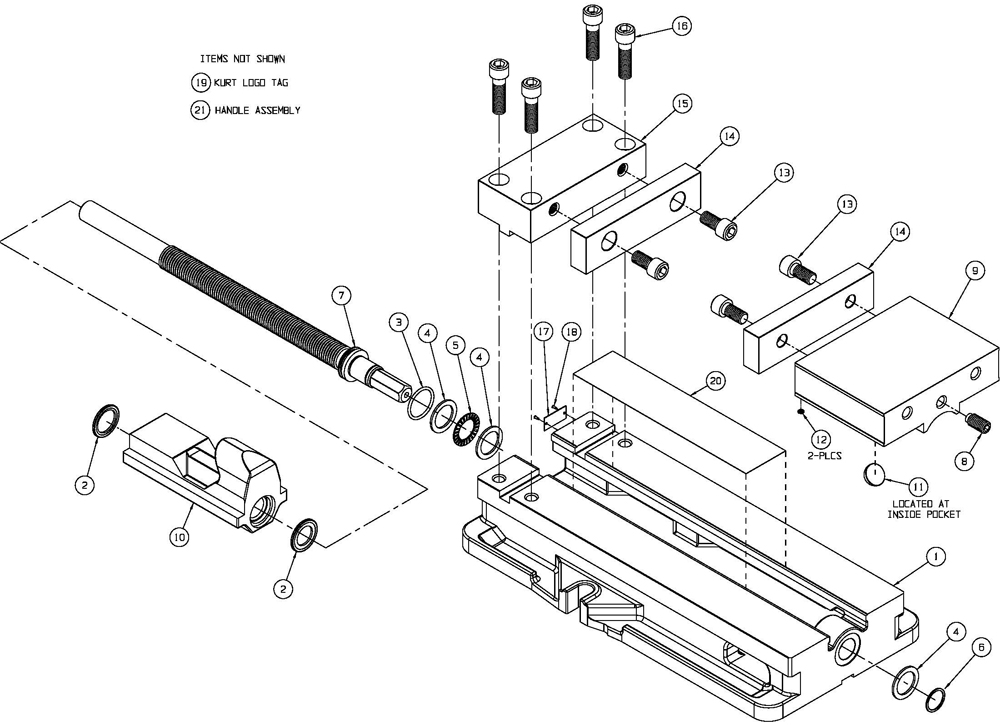 ITEMS NOT SHOWN
19 KURT LOGO TAG
21 HANDLE ASSEMBLY

16
15
14
13
13
14
9
7
3
4
5
4
17
18
20
12
2-PLCS
8
11
LOCATED AT INSIDE POCKET
2
10
2
1
4
6