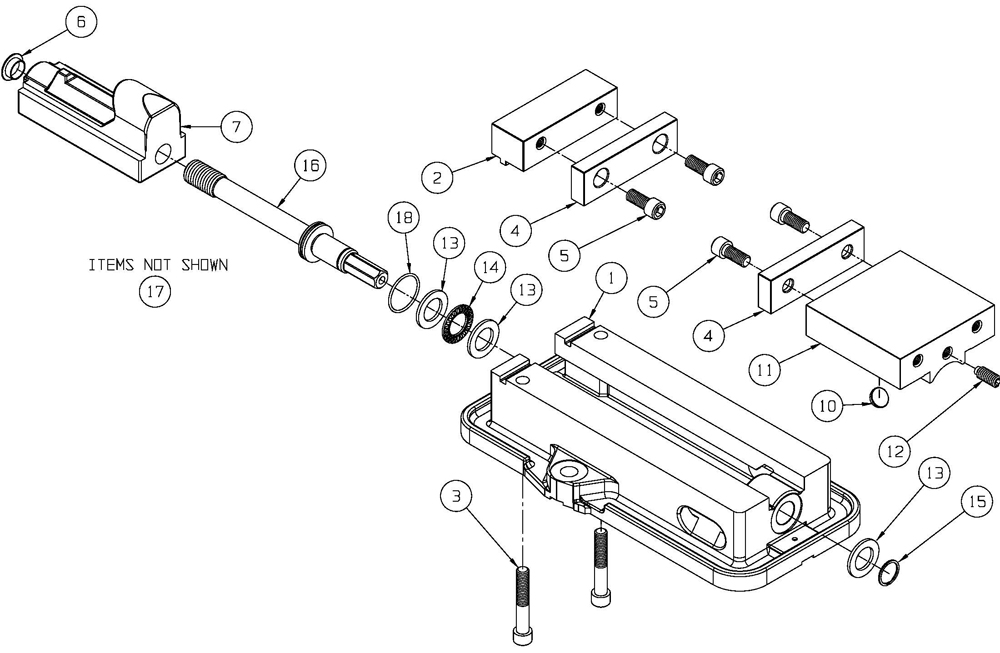 6
7
16
2
4
5
18
13
14
13
1
5
4
11
10
12
ITEMS NOT SHOWN
17
3
13
15