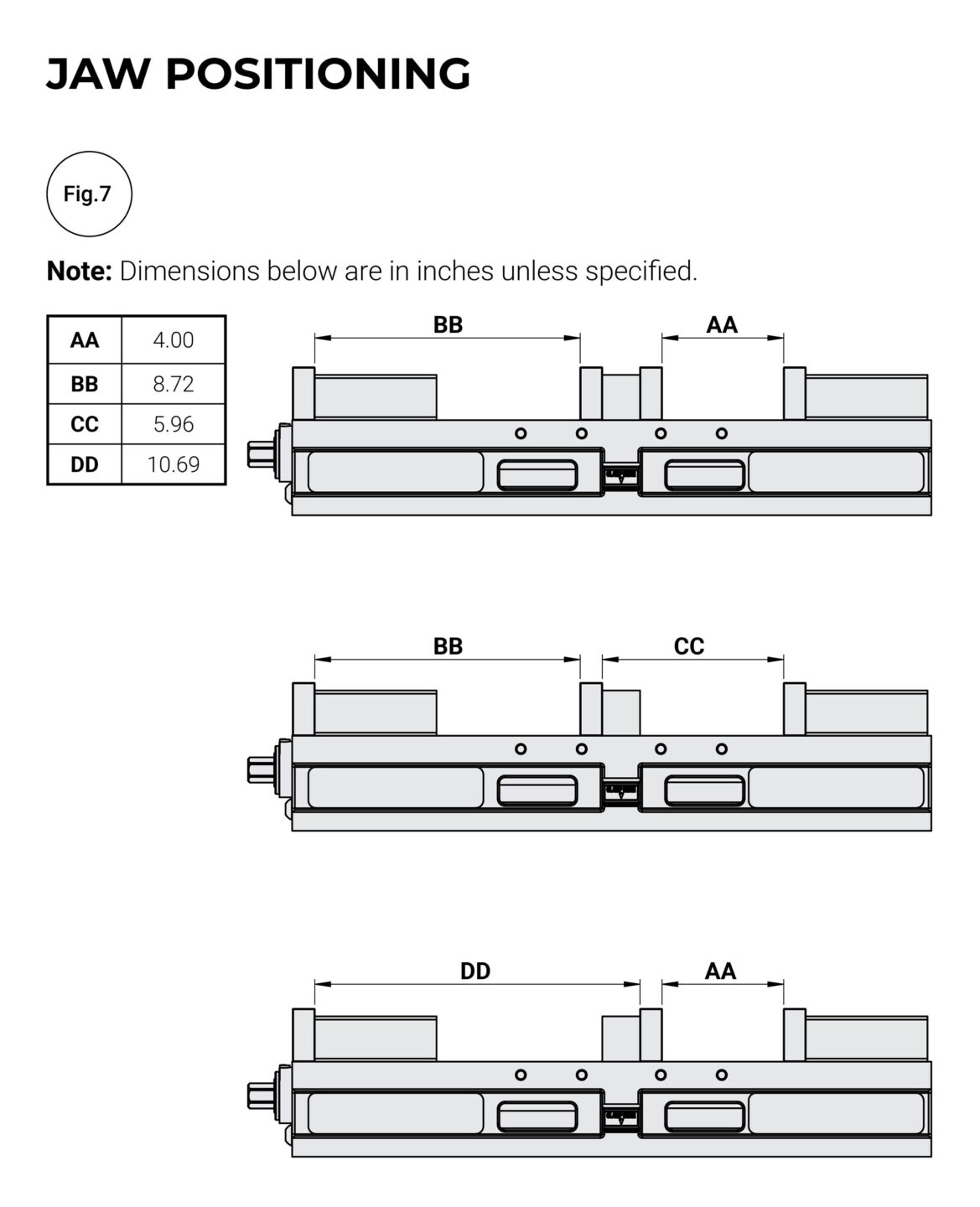 JAW POSITIONING

Fig.7

**Note:** Dimensions below are in inches unless specified.

| AA | 4.00 |
|---|---|
| BB | 8.72 |
| CC | 5.96 |
| DD | 10.69 |

BB

AA

BB

CC

DD

AA