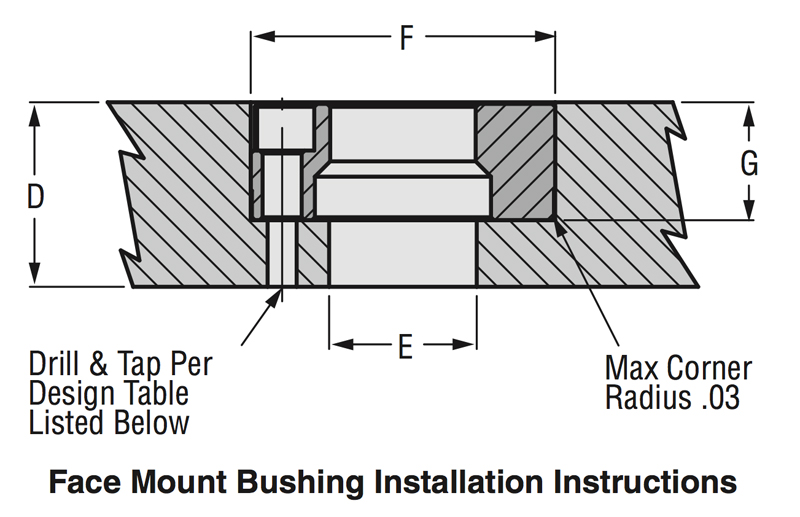 F

D

G

E

Drill & Tap Per Design Table Listed Below

Max Corner Radius .03

Face Mount Bushing Installation Instructions